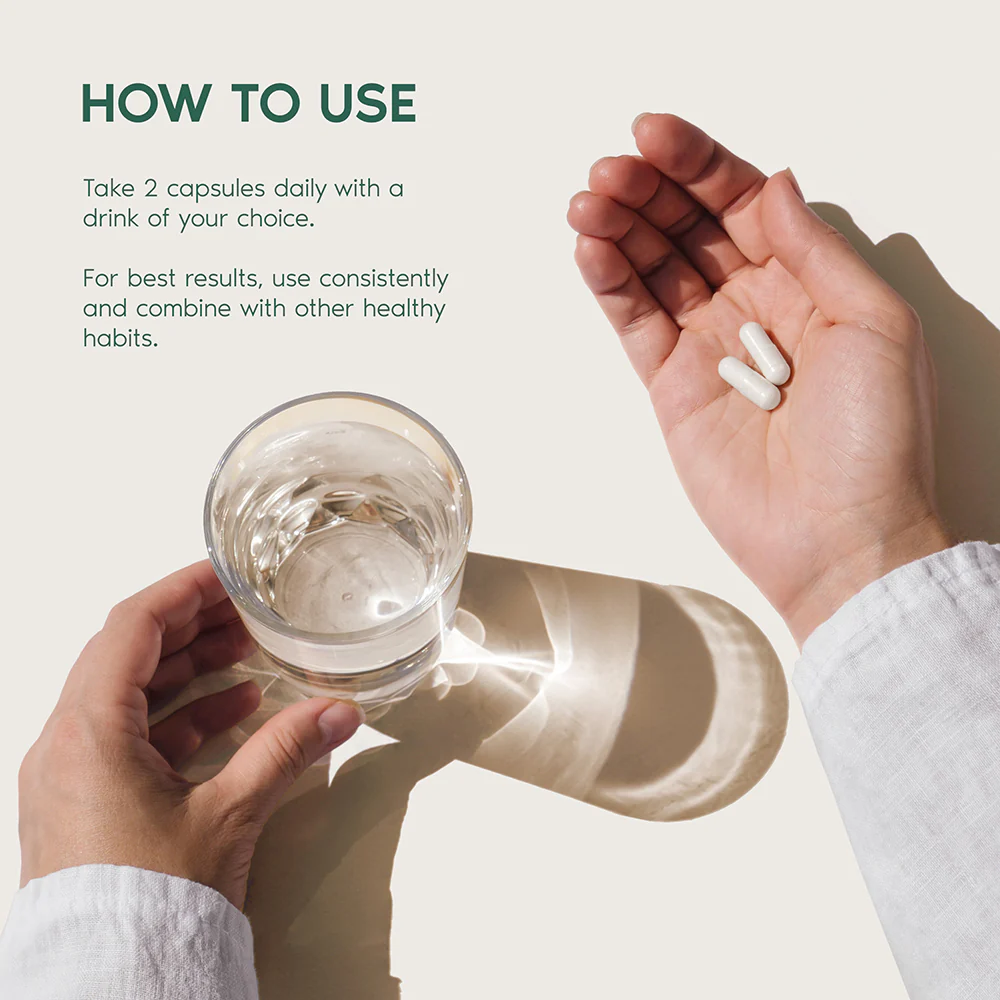 HOW TO USE

Take 2 capsules daily with a drink of your choice.

For best results, use consistently and combine with other healthy habits.